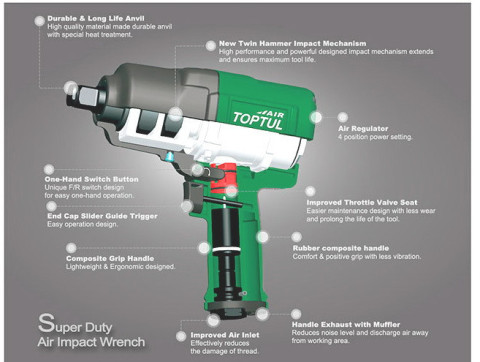 Durable & Long Life Anvil
High quality material made durable anvil with special heat treatment.

New Twin Hammer Impact Mechanism
High performance and powerful designed impact mechanism extends and ensures maximum tool life.

AIR
TOPTUL

Air Regulator
4 position power setting.

One-Hand Switch Button
Unique F/R switch design for easy one-hand operation.

End Cap Slider Guide Trigger
Easy operation design.

Improved Throttle Valve Seat
Easier maintenance design with less wear and prolong the life of the tool.

Rubber composite handle
Comfort & positive grip with less vibration.

Composite Grip Handle
Lightweight & Ergonomic designed.

Super Duty
Air Impact Wrench

Improved Air Inlet
Effectively reduces the damage of thread.

Handle Exhaust with Muffler
Reduces noise level and discharge air away from working area.