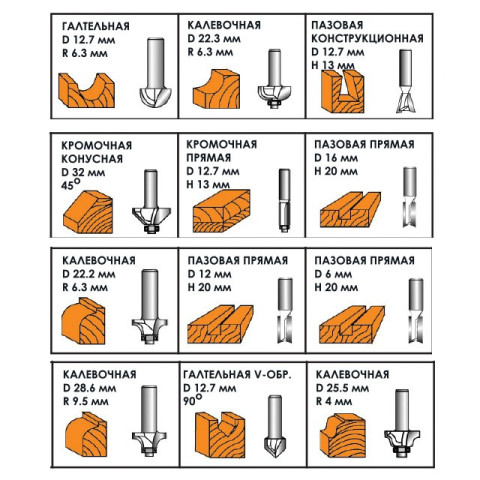 ГАЛТЕЛЬНАЯ
D 12.7 мм
R 6.3 мм

КАЛЕВОЧНАЯ
D 22.3 мм
R 6.3 мм

ПАЗОВАЯ КОНСТРУКЦИОННАЯ
D 12.7 мм
H 13 мм

КРОМОЧНАЯ КОНУСНАЯ
D 32 мм
$45^{\circ}$

КРОМОЧНАЯ ПРЯМАЯ
D 12.7 мм
H 13 мм

ПАЗОВАЯ ПРЯМАЯ
D 16 мм
H 20 мм

КАЛЕВОЧНАЯ
D 22.2 мм
R 6.3 мм

ПАЗОВАЯ ПРЯМАЯ
D 12 мм
H 20 мм

ПАЗОВАЯ ПРЯМАЯ
D 6 мм
H 20 мм

КАЛЕВОЧНАЯ
D 28.6 мм
R 9.5 мм

ГАЛТЕЛЬНАЯ V-ОБР.
D 12.7 мм
$90^{\circ}$

КАЛЕВОЧНАЯ
D 25.5 мм
R 4 мм